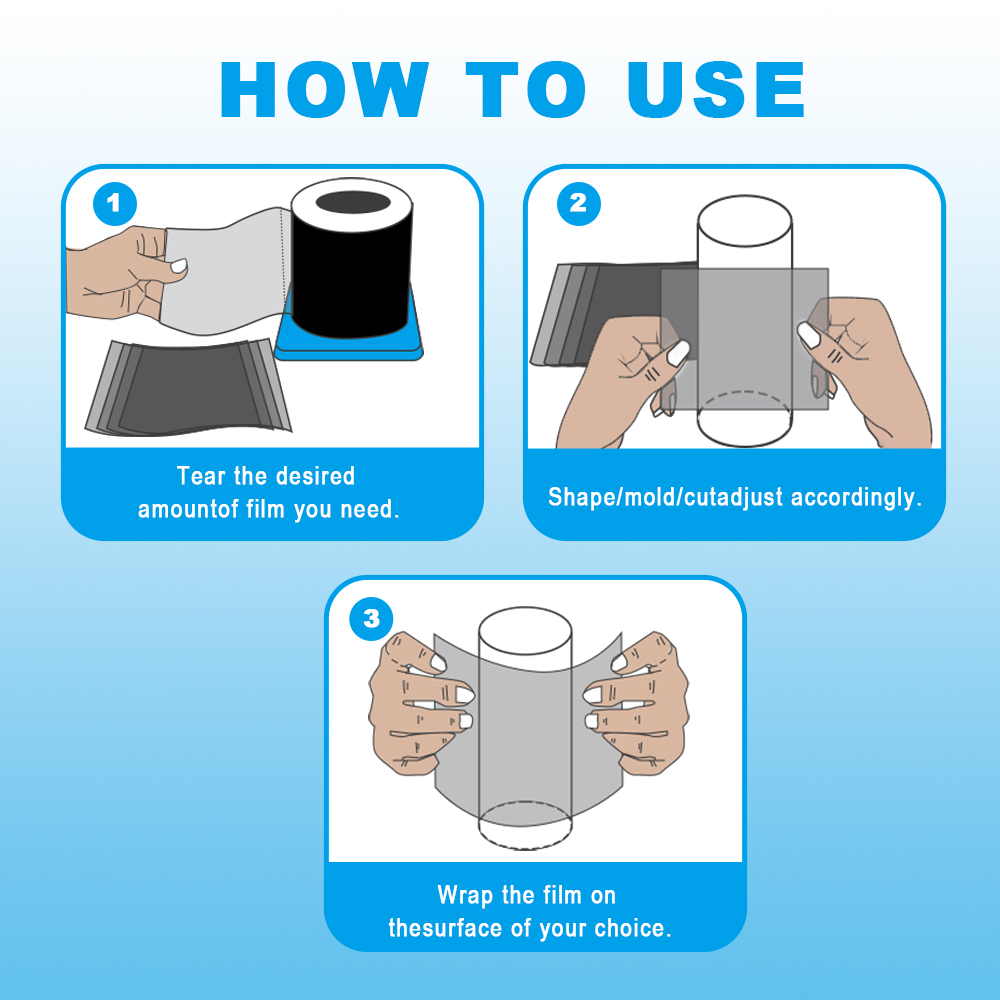 HOW TO USE

1

Tear the desired amountof film you need.

2

Shape/mold/cutadjust accordingly.

3

Wrap the film on thesurface of your choice.